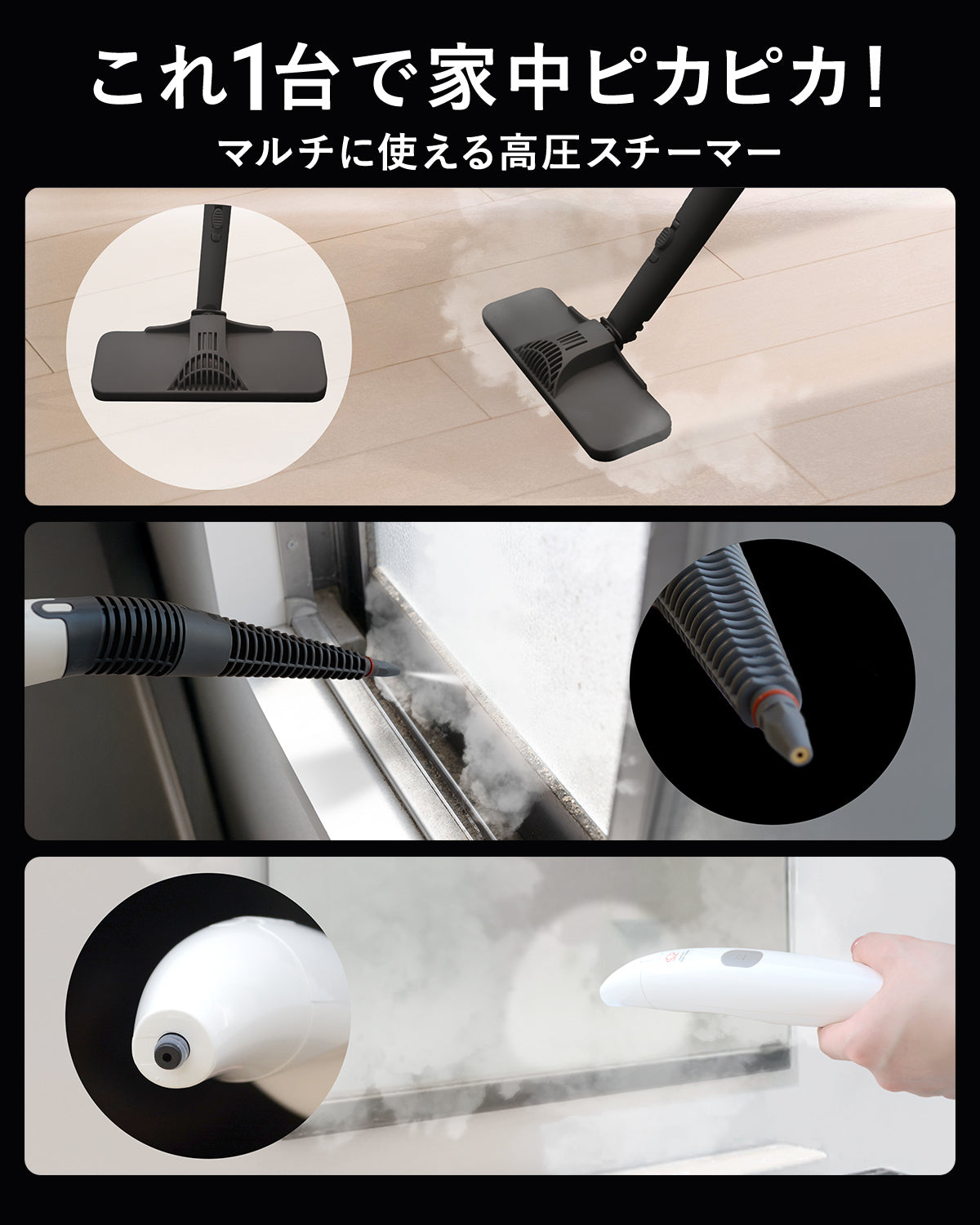 これ1台で家中ピカピカ!

マルチに使える高圧スチーマー