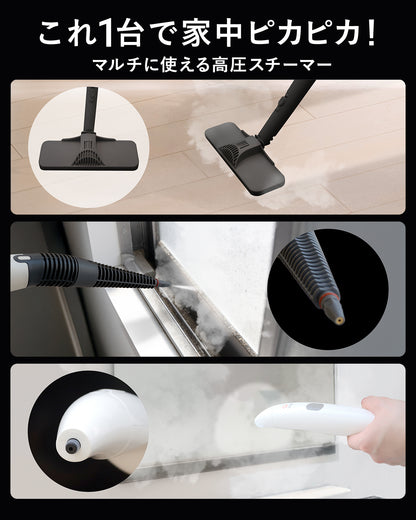 これ1台で家中ピカピカ!

マルチに使える高圧スチーマー